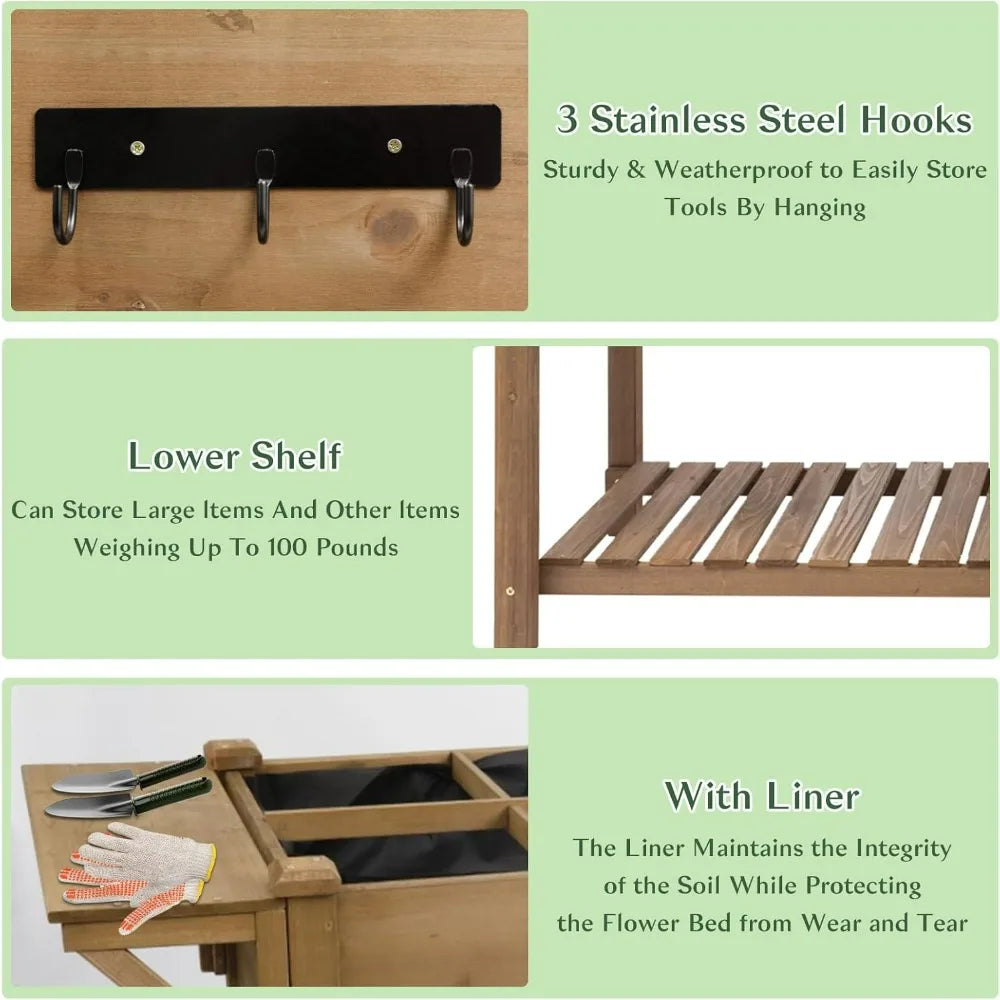 3 Stainless Steel Hooks

Sturdy & Weatherproof to Easily Store Tools By Hanging

Lower Shelf

Can Store Large Items And Other Items Weighing Up To 100 Pounds

With Liner

The Liner Maintains the Integrity of the Soil While Protecting the Flower Bed from Wear and Tear