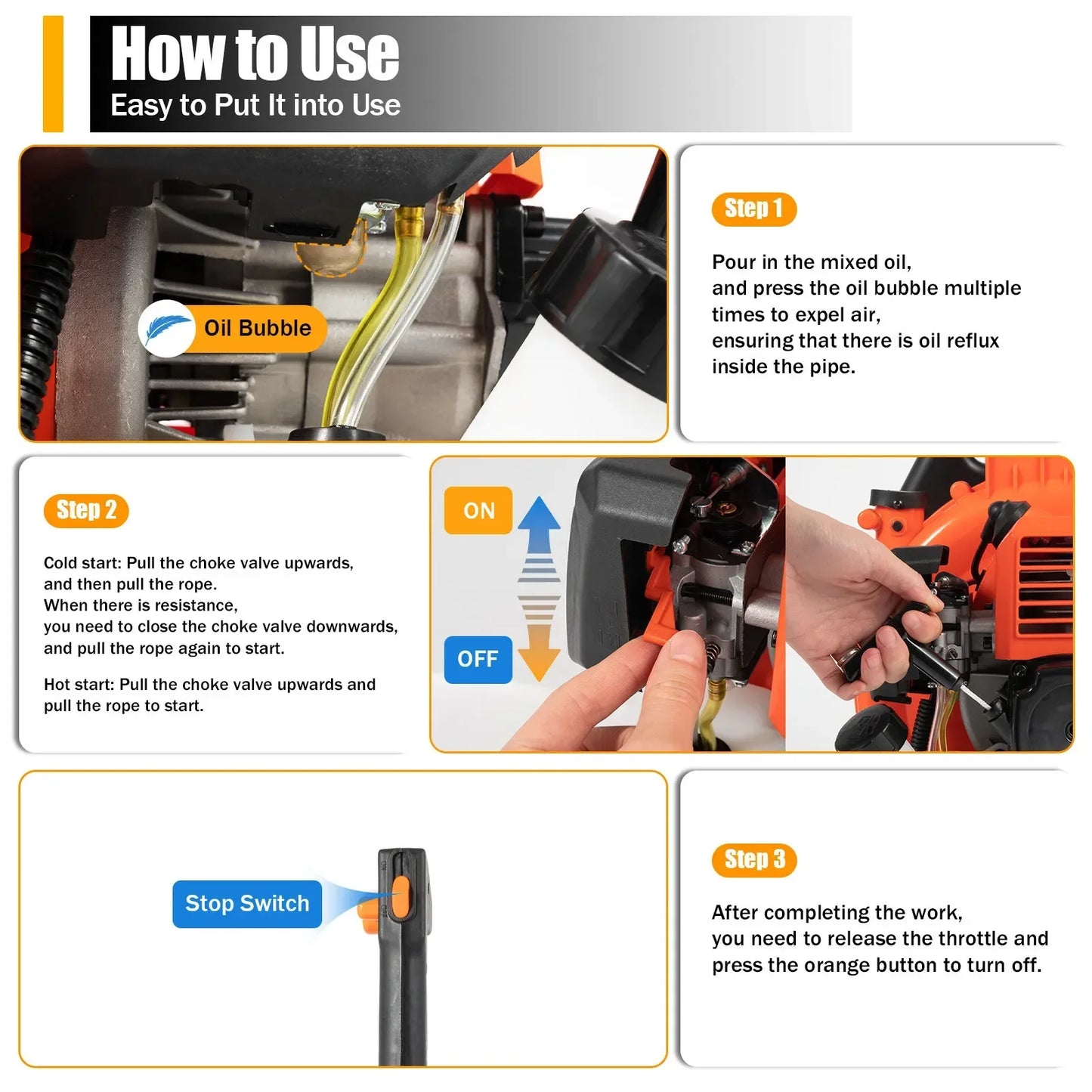 How to Use
Easy to Put It into Use

Oil Bubble

Step 1

Pour in the mixed oil, and press the oil bubble multiple times to expel air, ensuring that there is oil reflux inside the pipe.

Step 2

Cold start: Pull the choke valve upwards, and then pull the rope. When there is resistance, you need to close the choke valve downwards, and pull the rope again to start.

Hot start: Pull the choke valve upwards and pull the rope to start.

ON

OFF

Stop Switch

Step 3

After completing the work, you need to release the throttle and press the orange button to turn off.