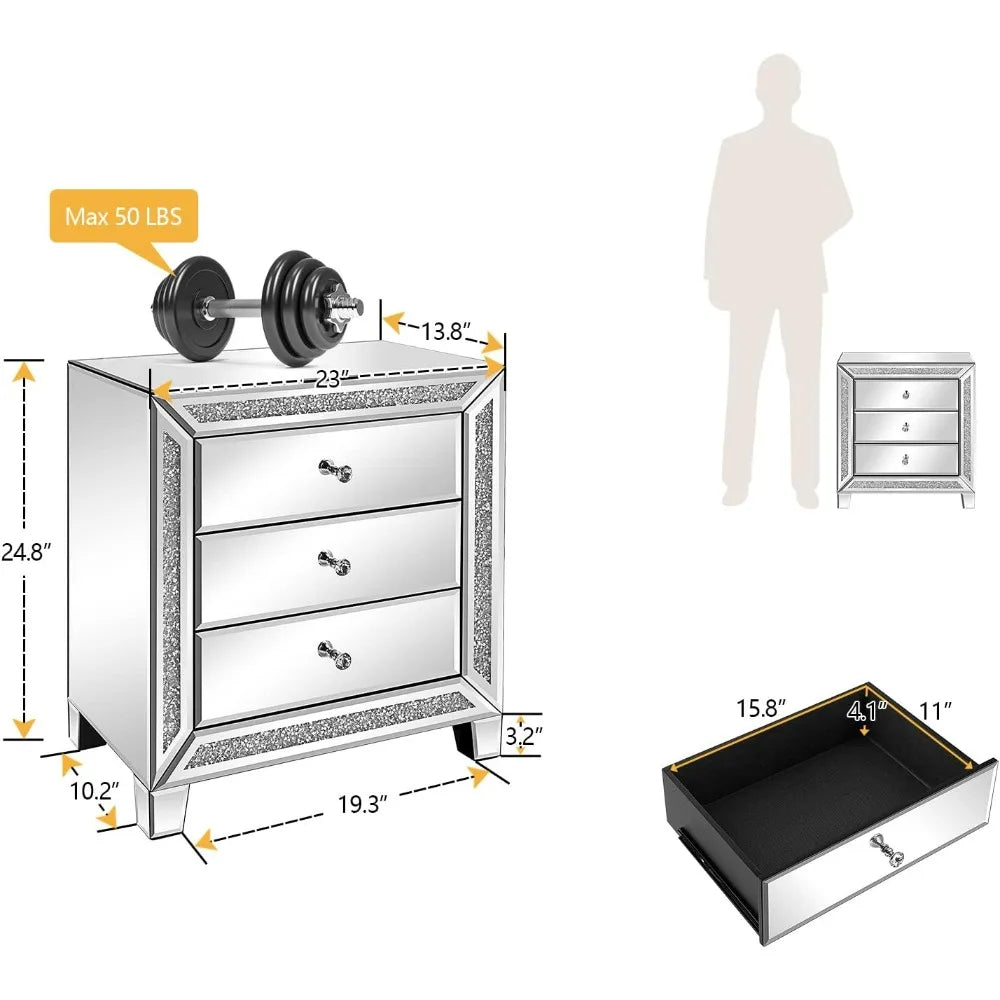 Max 50 LBS

13.8″

23″

24.8″

3.2″

10.2″

19.3″

15.8″

4.1″

11″