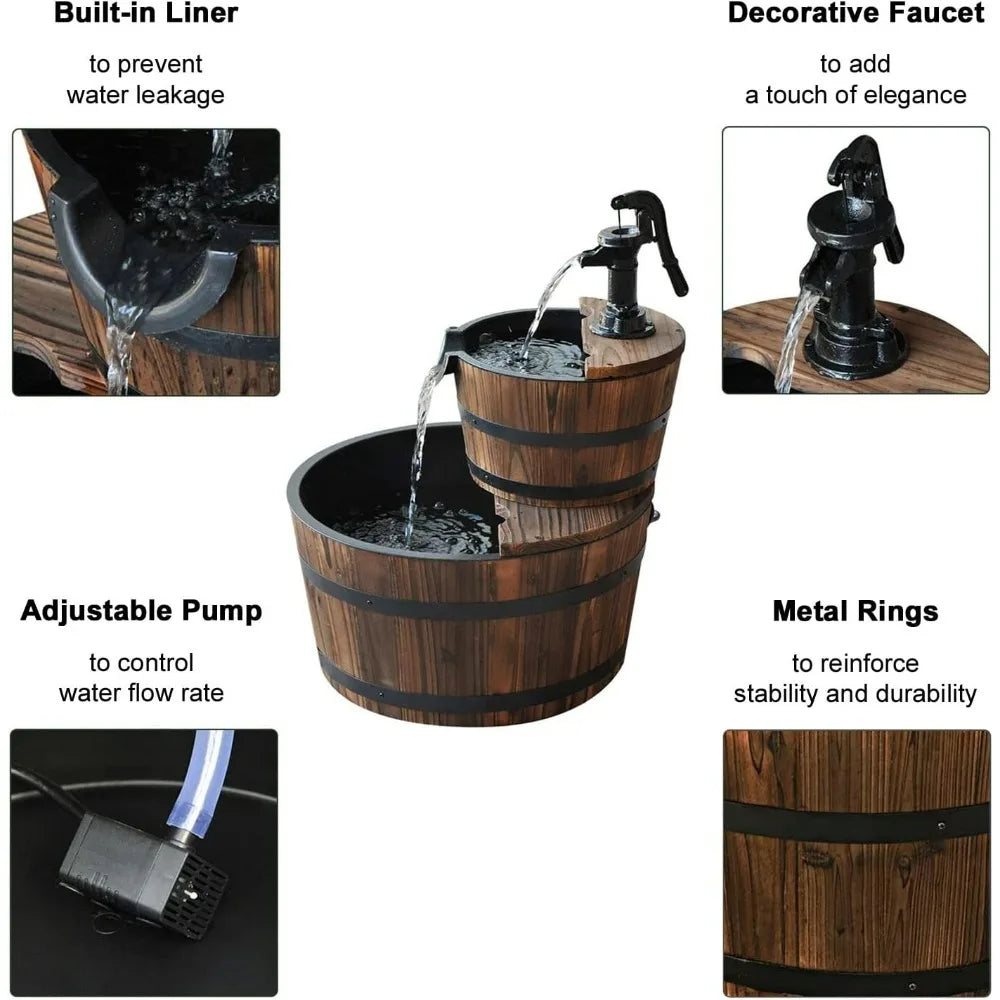 Built-in Liner

to prevent water leakage

Decorative Faucet

to add a touch of elegance

Adjustable Pump

to control water flow rate

Metal Rings

to reinforce stability and durability